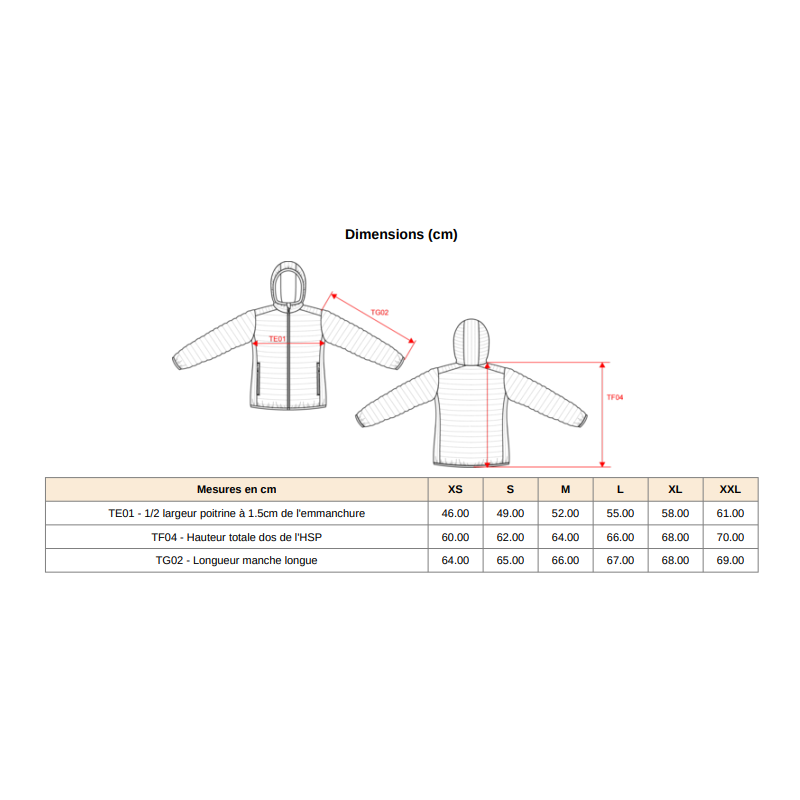 Dimensions (cm)

TG02

TE01

TF04

| Mesures en cm | XS | S | M | L | XL | XXL |
|---|---|---|---|---|---|---|
| TE01 - 1/2 largeur poitrine à 1.5cm de l'emmanchure | 46.00 | 49.00 | 52.00 | 55.00 | 58.00 | 61.00 |
| TF04 - Hauteur totale dos de l'HSP | 60.00 | 62.00 | 64.00 | 66.00 | 68.00 | 70.00 |
| TG02 - Longueur manche longue | 64.00 | 65.00 | 66.00 | 67.00 | 68.00 | 69.00 |